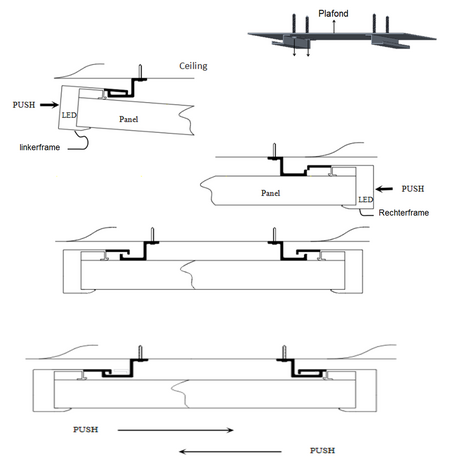 Plafond

Ceiling

PUSH

LED

Panel

linkerframe

Panel

PUSH

LED

Rechterframe

PUSH

PUSH